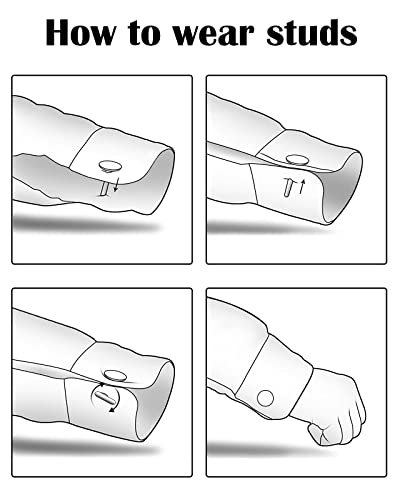 How to wear studs