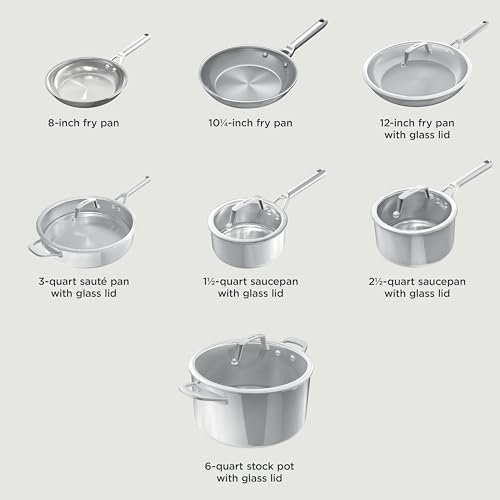 8-inch fry pan

10¼-inch fry pan

12-inch fry pan with glass lid

3-quart sauté pan with glass lid

1½-quart saucepan with glass lid

2½-quart saucepan with glass lid

6-quart stock pot with glass lid