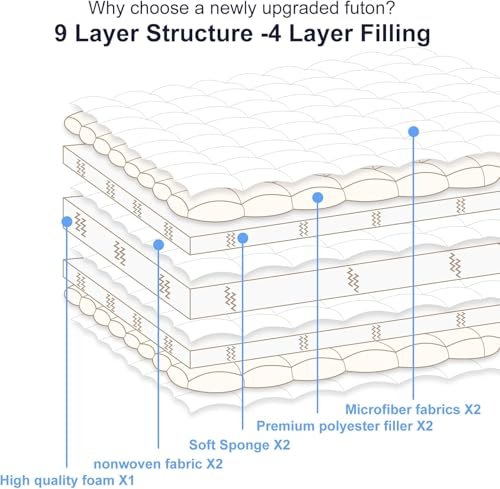 Why choose a newly upgraded futon?
9 Layer Structure -4 Layer Filling

Microfiber fabrics X2
Premium polyester filler X2
Soft Sponge X2
nonwoven fabric X2
High quality foam X1